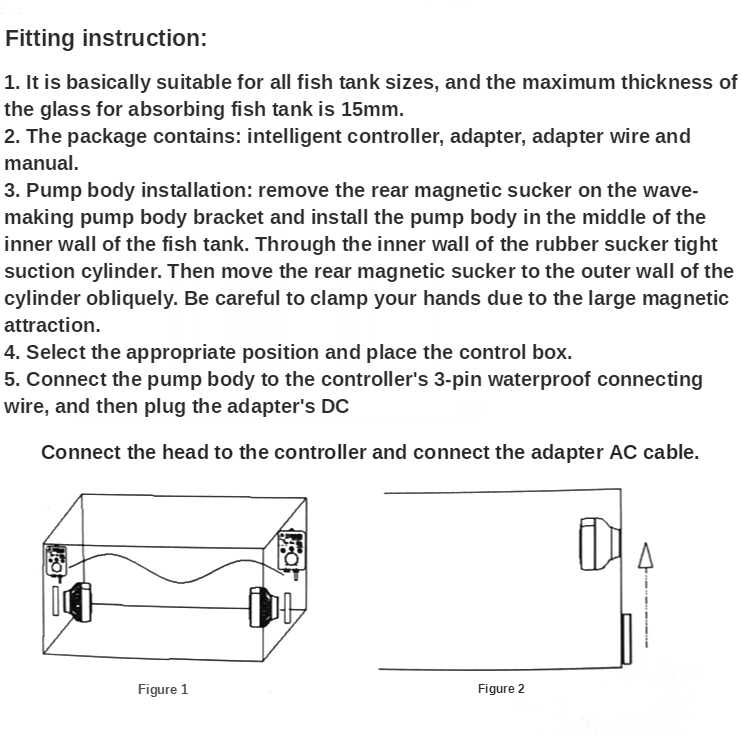 Fitting instruction:

1. It is basically suitable for all fish tank sizes, and the maximum thickness of the glass for absorbing fish tank is 15mm.
2. The package contains: intelligent controller, adapter, adapter wire and manual.
3. Pump body installation: remove the rear magnetic sucker on the wave-making pump body bracket and install the pump body in the middle of the inner wall of the fish tank. Through the inner wall of the rubber sucker tight suction cylinder. Then move the rear magnetic sucker to the outer wall of the cylinder obliquely. Be careful to clamp your hands due to the large magnetic attraction.
4. Select the appropriate position and place the control box.
5. Connect the pump body to the controller's 3-pin waterproof connecting wire, and then plug the adapter's DC

Connect the head to the controller and connect the adapter AC cable.

Figure 1

Figure 2